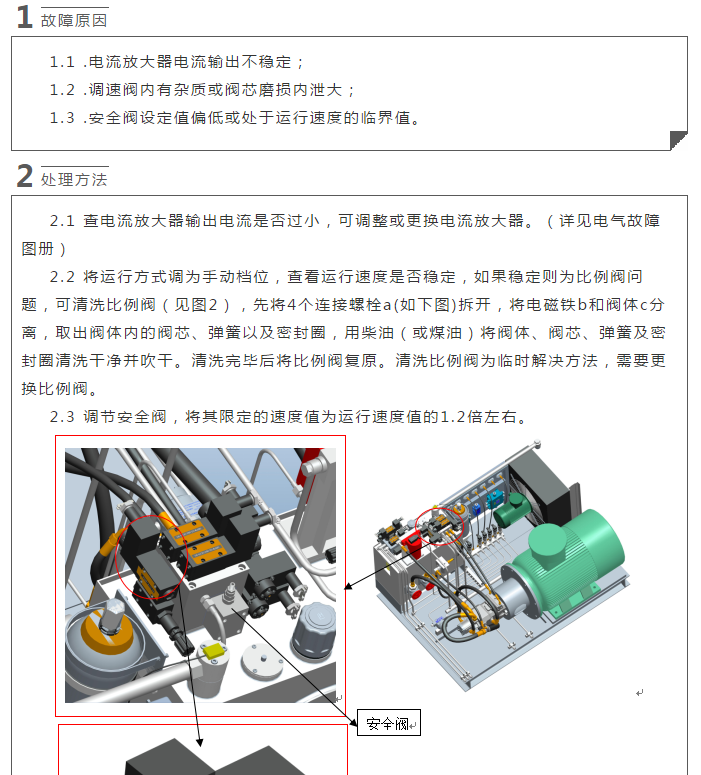 1 故障原因

1.1 .电流放大器电流输出不稳定；

1.2 .调速阀内有杂质或阀芯磨损内泄大；

1.3 .安全阀设定值偏低或处于运行速度的临界值。

2 处理方法

2.1 查电流放大器输出电流是否过小，可调整或更换电流放大器。（详见电气故障图册）

2.2 将运行方式调为手动档位，查看运行速度是否稳定，如果稳定则为比例阀问题，可清洗比例阀（见图2），先将4个连接螺栓a(如下图)拆开，将电磁铁b和阀体c分离，取出阀体内的阀芯、弹簧以及密封圈，用柴油（或煤油）将阀体、阀芯、弹簧及密封圈清洗干净并吹干。清洗完毕后将比例阀复原。清洗比例阀为临时解决方法，需要更换比例阀。

2.3 调节安全阀，将其限定的速度值为运行速度值的1.2倍左右。

安全阀